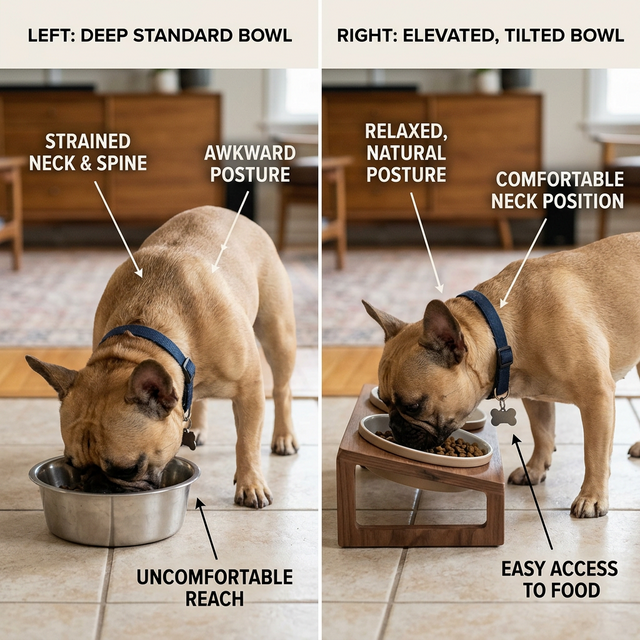 LEFT: DEEP STANDARD BOWL

STRAINED NECK & SPINE

AWKWARD POSTURE

UNCOMFORTABLE REACH

RIGHT: ELEVATED, TILTED BOWL

RELAXED, NATURAL POSTURE

COMFORTABLE NECK POSITION

EASY ACCESS TO FOOD